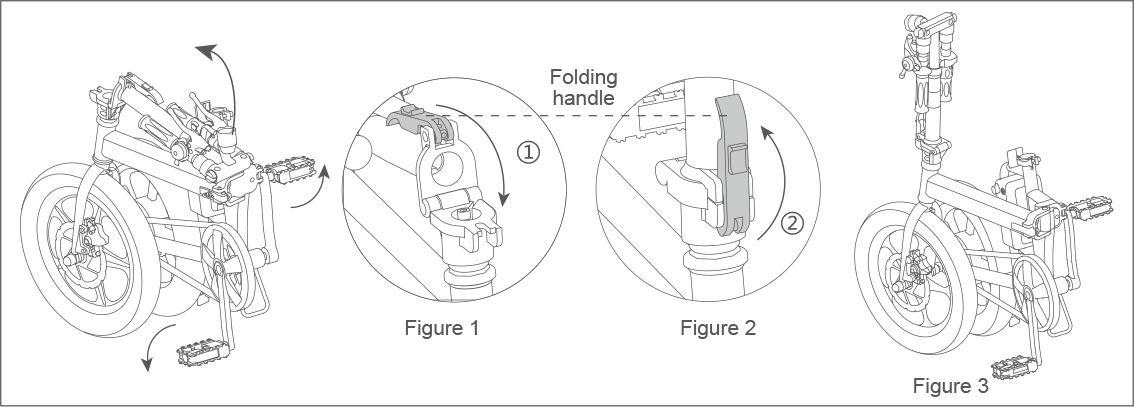 Folding handle

①

②

Figure 1

Figure 2

Figure 3