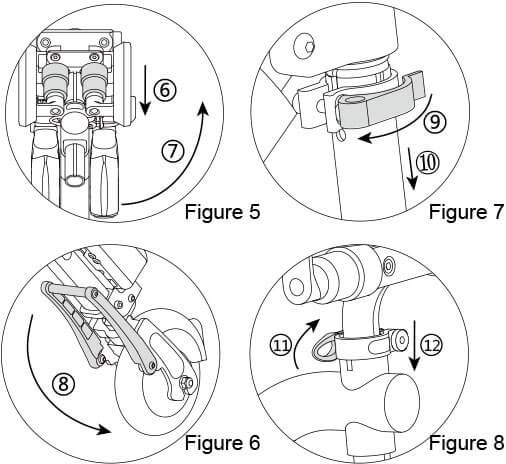 ⑥

⑦

Figure 5

⑨

⑩

Figure 7

⑧

Figure 6

⑪

⑫

Figure 8