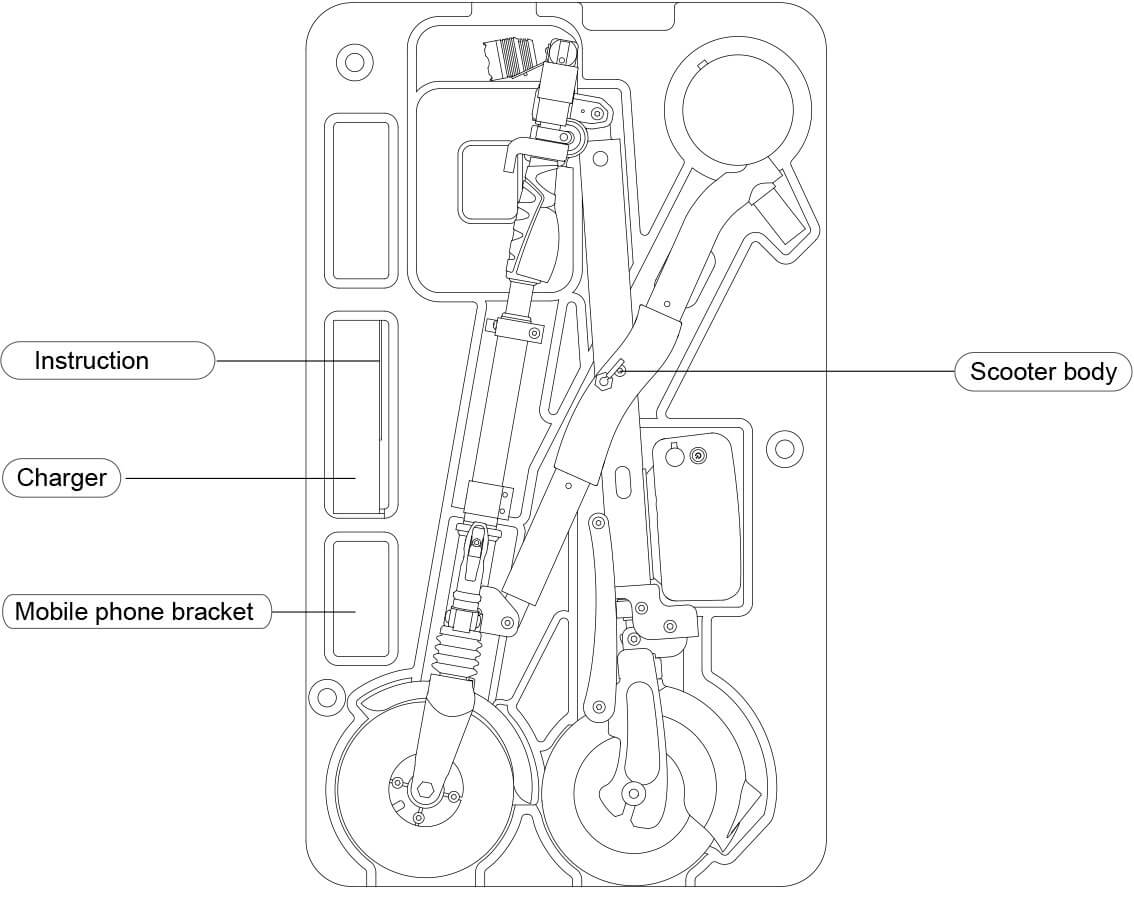 Instruction

Charger

Mobile phone bracket

Scooter body